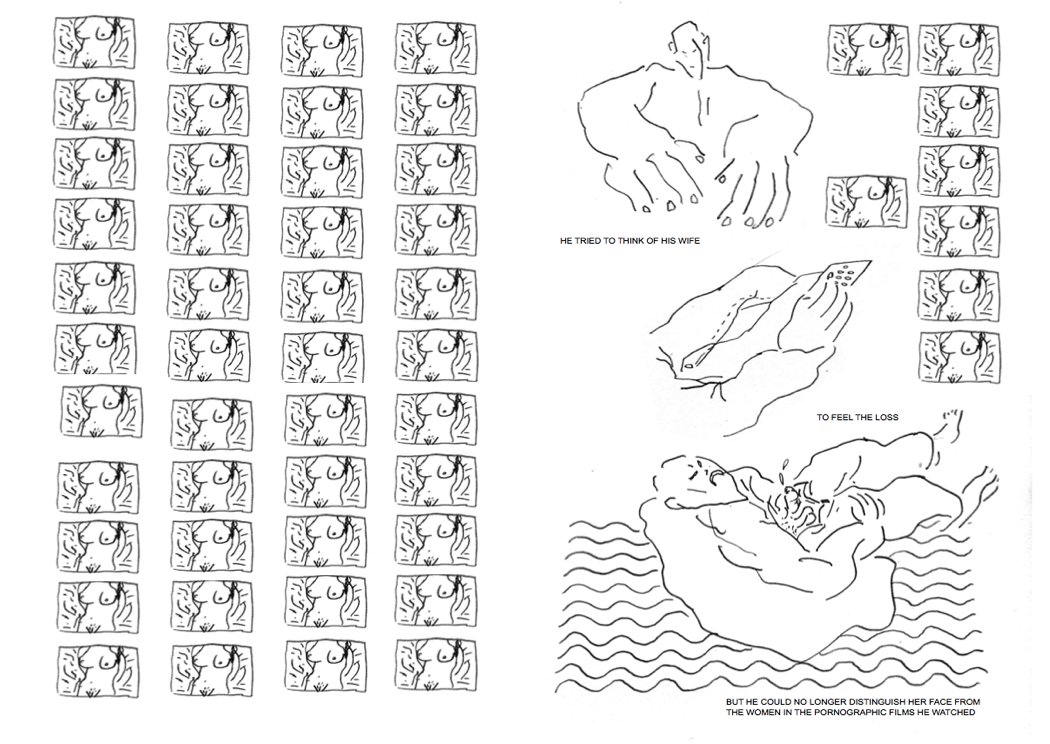 HE TRIED TO THINK OF HIS WIFE

TO FEEL THE LOSS

BUT HE COULD NO LONGER DISTINGUISH HER FACE FROM THE WOMEN IN THE PORNOGRAPHIC FILMS HE WATCHED